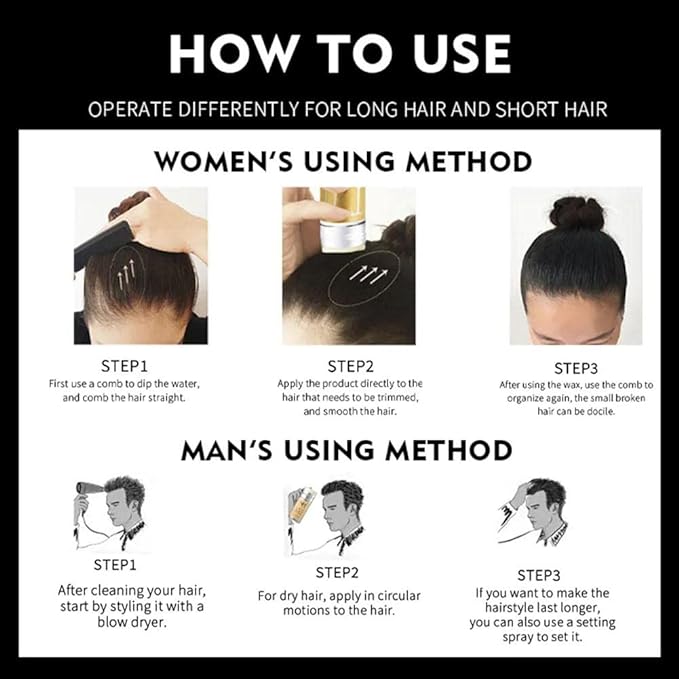 HOW TO USE

OPERATE DIFFERENTLY FOR LONG HAIR AND SHORT HAIR

WOMEN'S USING METHOD

STEP1
First use a comb to dip the water, and comb the hair straight.

STEP2
Apply the product directly to the hair that needs to be trimmed, and smooth the hair.

STEP3
After using the wax, use the comb to organize again, the small broken hair can be docile.

MAN'S USING METHOD

STEP1
After cleaning your hair, start by styling it with a blow dryer.

STEP2
For dry hair, apply in circular motions to the hair.

STEP3
If you want to make the hairstyle last longer, you can also use a setting spray to set it.